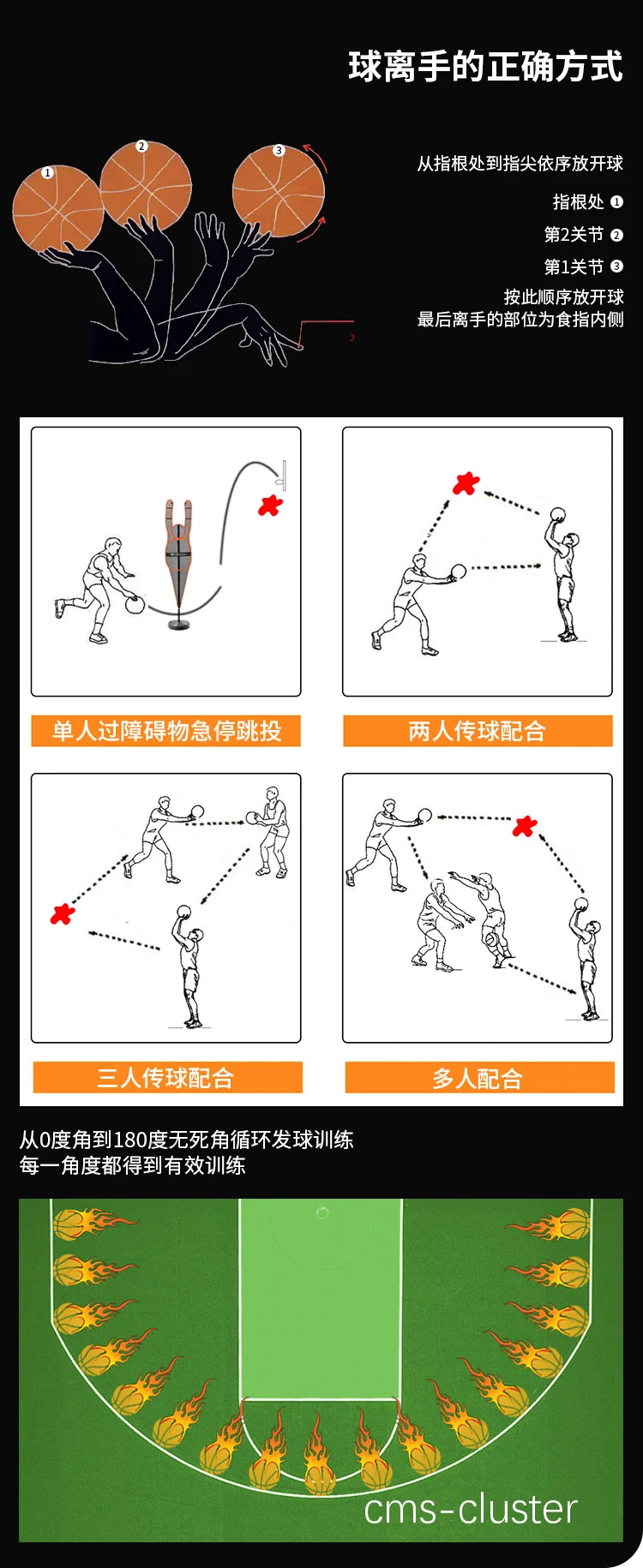 球离手的正确方式

1 2 3

从指根处到指尖依序放开球

指根处 ❶

第2关节 ❷

第1关节 ❸

按此顺序放开球
最后离手的部位为食指内侧

单人过障碍物急停跳投

两人传球配合

三人传球配合

多人配合

从0度角到180度无死角循环发球训练
每一角度都得到有效训练

cms-cluster