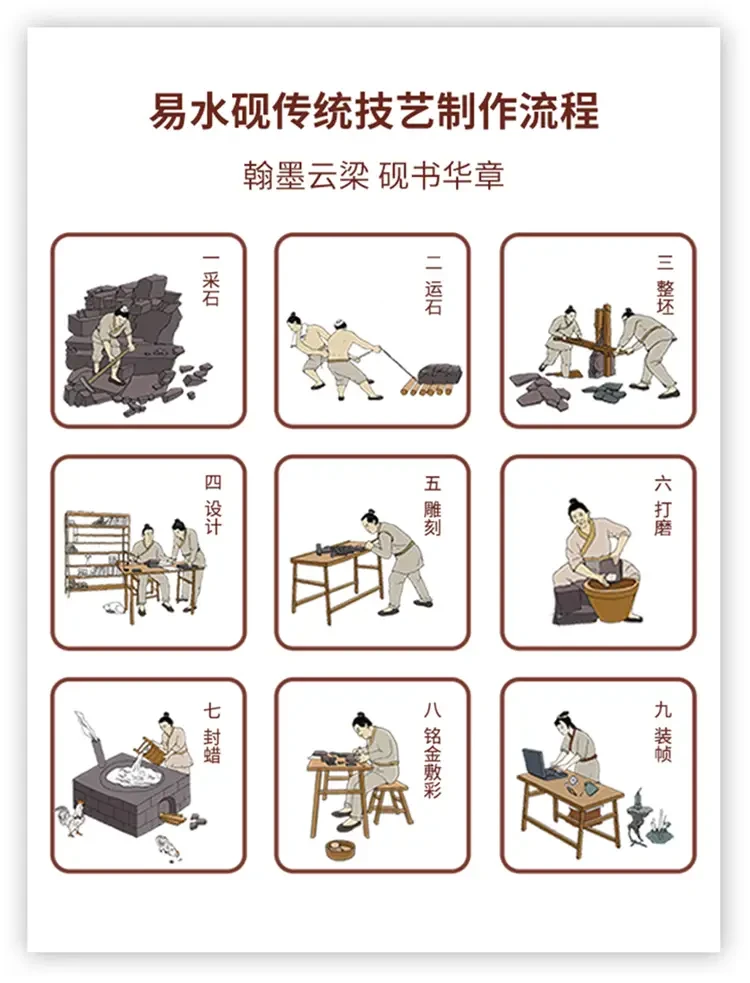 易水砚传统技艺制作流程

翰墨云梁 砚书华章

一 采石

二 运石

三 整坯

四 设计

五 雕刻

六 打磨

七 封蜡

八 铭金敷彩

九 装帧